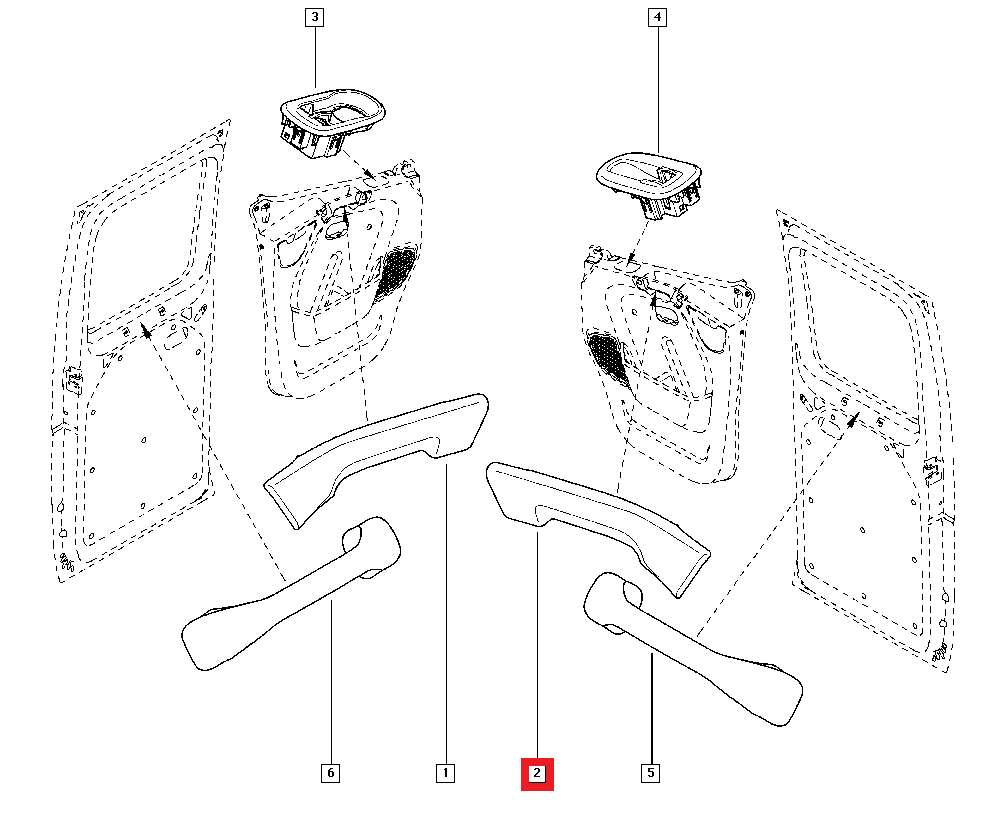 3
4
6
1
2
5